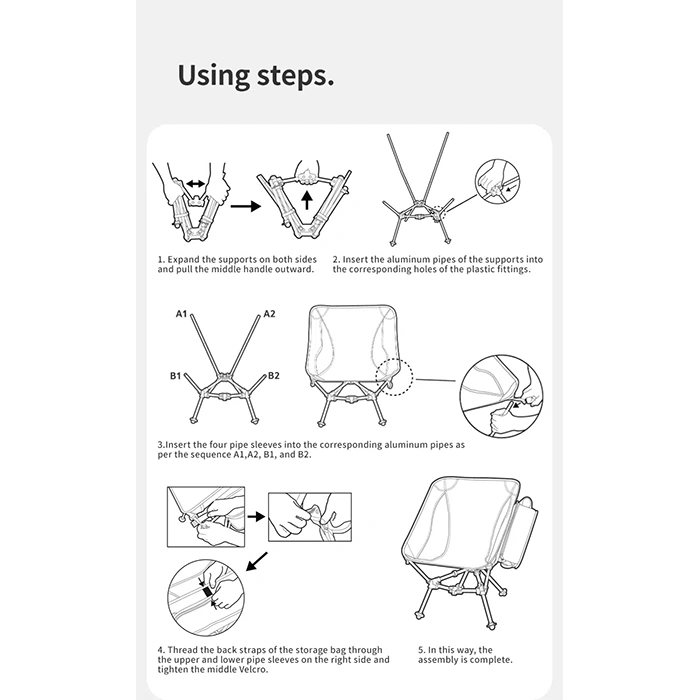 Using steps.

1. Expand the supports on both sides and pull the middle handle outward.

2. Insert the aluminum pipes of the supports into the corresponding holes of the plastic fittings.

A1
A2
B1
B2

3.Insert the four pipe sleeves into the corresponding aluminum pipes as per the sequence A1,A2, B1, and B2.

4. Thread the back straps of the storage bag through the upper and lower pipe sleeves on the right side and tighten the middle Velcro.

5. In this way, the assembly is complete.